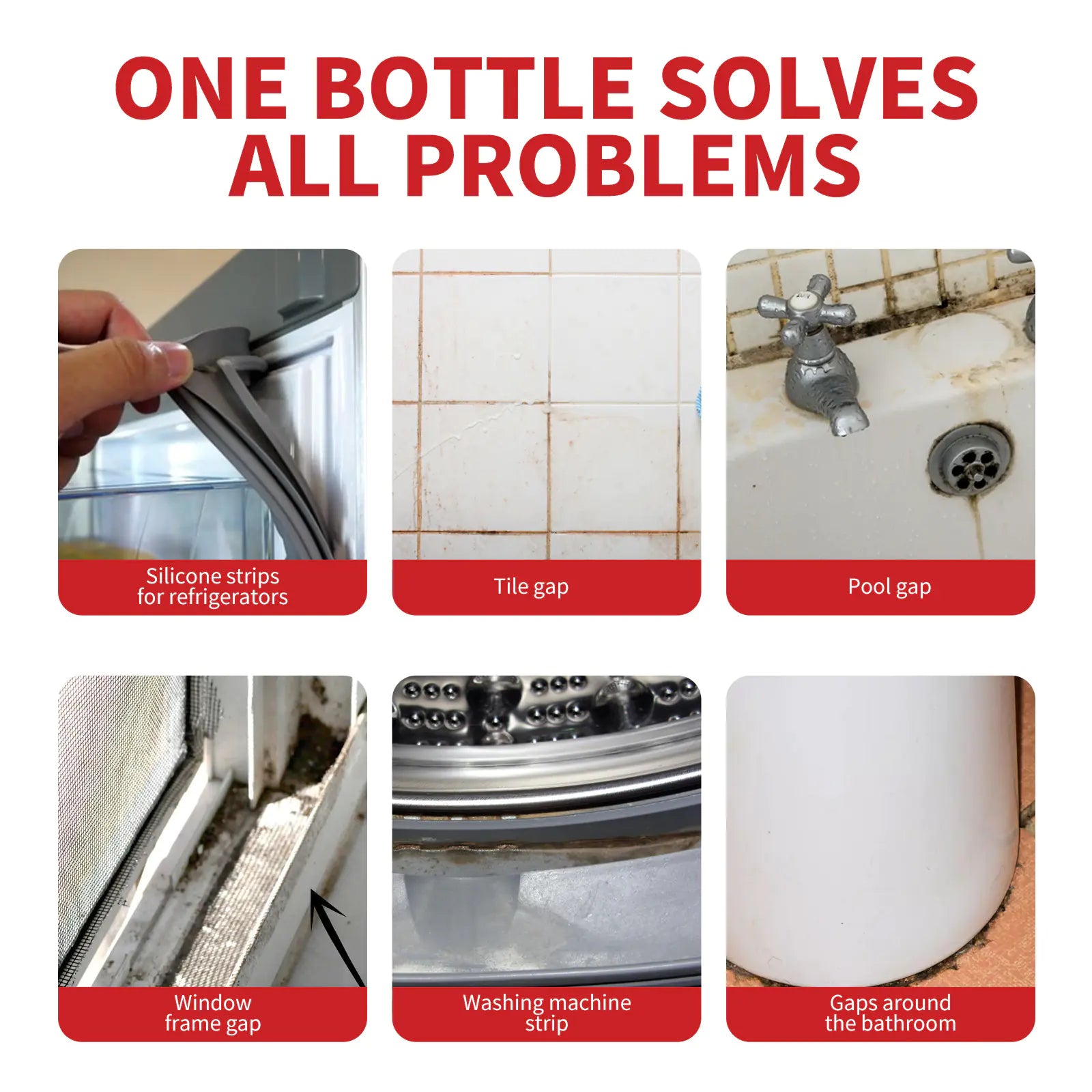 ONE BOTTLE SOLVES ALL PROBLEMS

Silicone strips for refrigerators

Tile gap

Pool gap

Window frame gap

Washing machine strip

Gaps around the bathroom